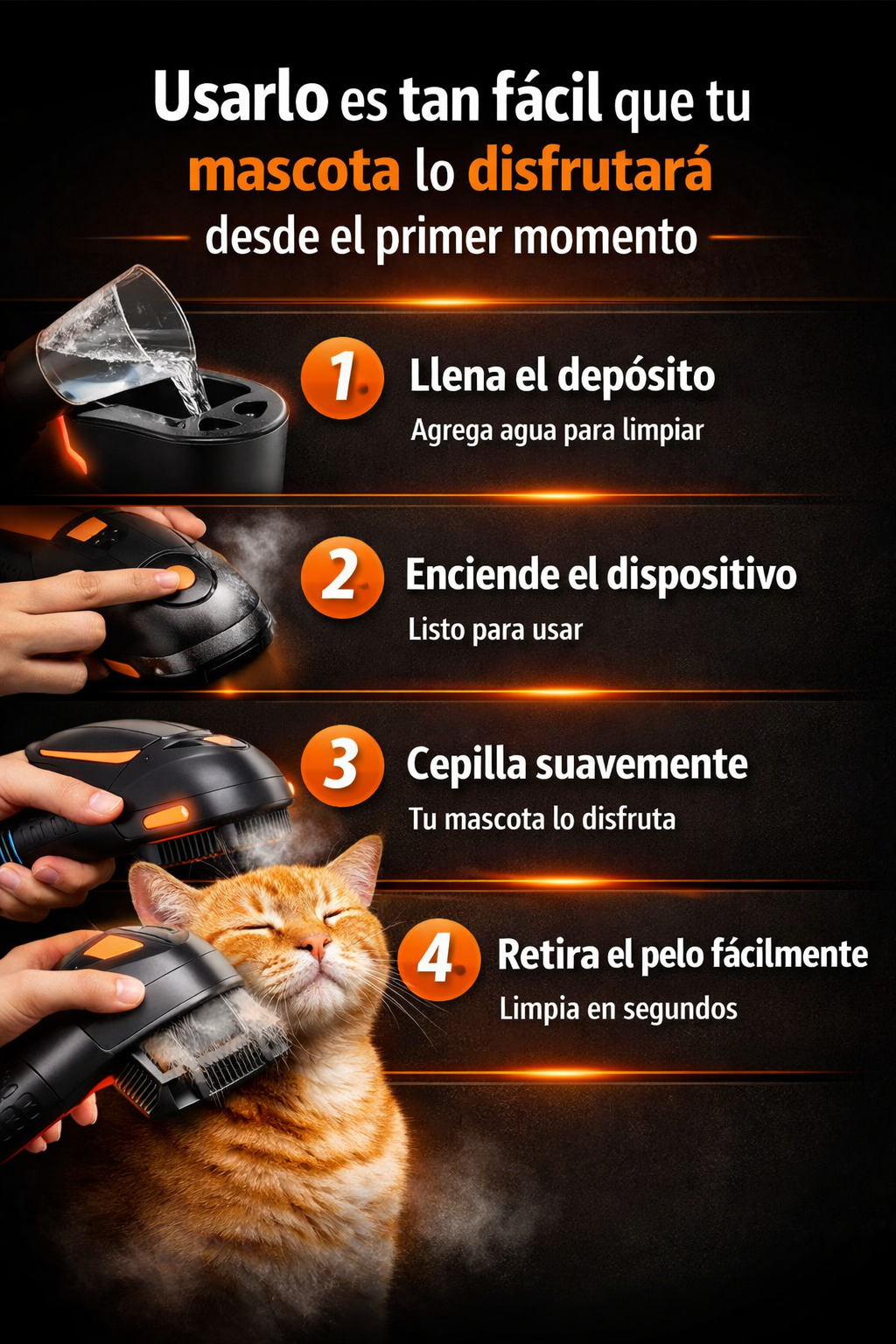 Usarlo es tan fácil que tu mascota lo disfrutará desde el primer momento

1 Llena el depósito
Agrega agua para limpiar

2 Enciende el dispositivo
Listo para usar

3 Cepilla suavemente
Tu mascota lo disfruta

4 Retira el pelo fácilmente
Limpia en segundos